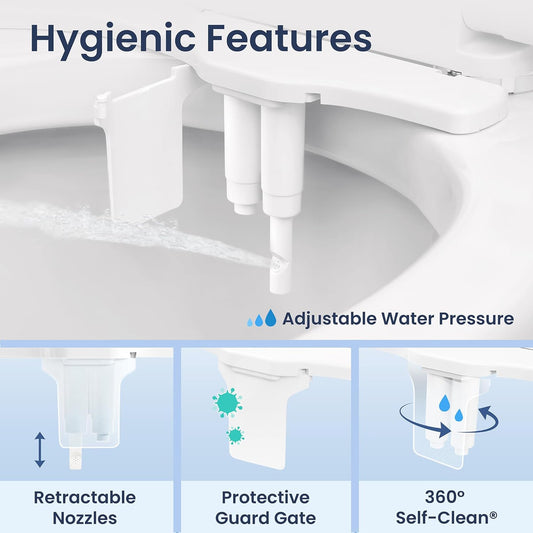 Hygienic Features

Adjustable Water Pressure

Retractable Nozzles

Protective Guard Gate

360° Self-Clean®