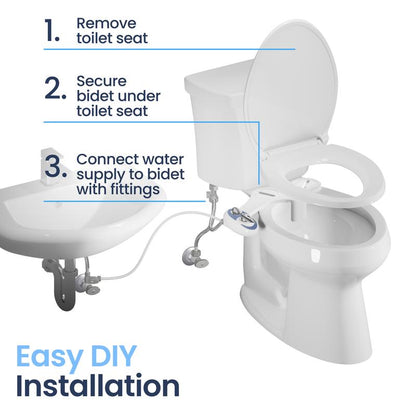 1. Remove toilet seat

2. Secure bidet under toilet seat

3. Connect water supply to bidet with fittings

Easy DIY
Installation